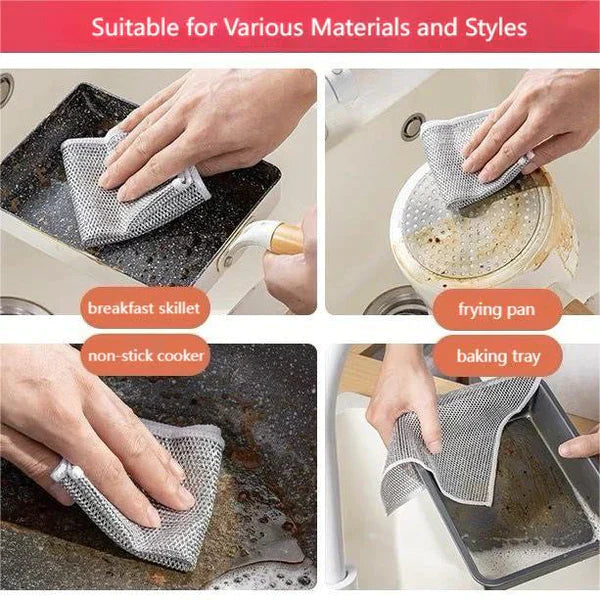 Suitable for Various Materials and Styles

breakfast skillet

frying pan

non-stick cooker

baking tray